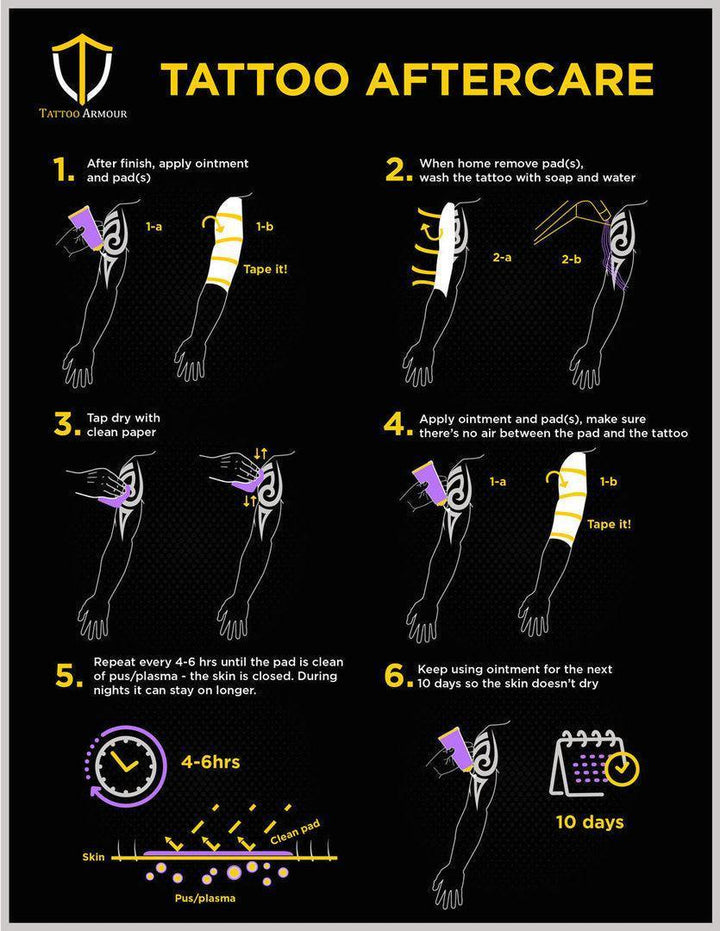 TATTOO ARMOUR

TATTOO AFTERCARE

1. After finish, apply ointment and pad(s)

1-a

1-b

Tape it!

2. When home remove pad(s), wash the tattoo with soap and water

2-a

2-b

3. Tap dry with clean paper

4. Apply ointment and pad(s), make sure there's no air between the pad and the tattoo

1-a

1-b

Tape it!

5. Repeat every 4-6 hrs until the pad is clean of pus/plasma - the skin is closed. During nights it can stay on longer.

4-6hrs

Clean pad

Skin

Pus/plasma

6. Keep using ointment for the next 10 days so the skin doesn't dry

10 days