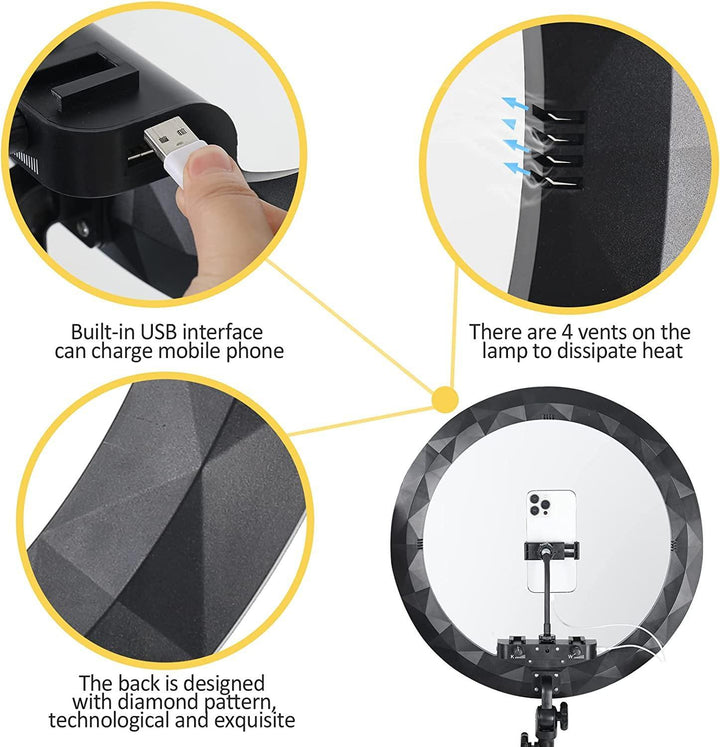 Built-in USB interface can charge mobile phone

There are 4 vents on the lamp to dissipate heat

The back is designed with diamond pattern, technological and exquisite