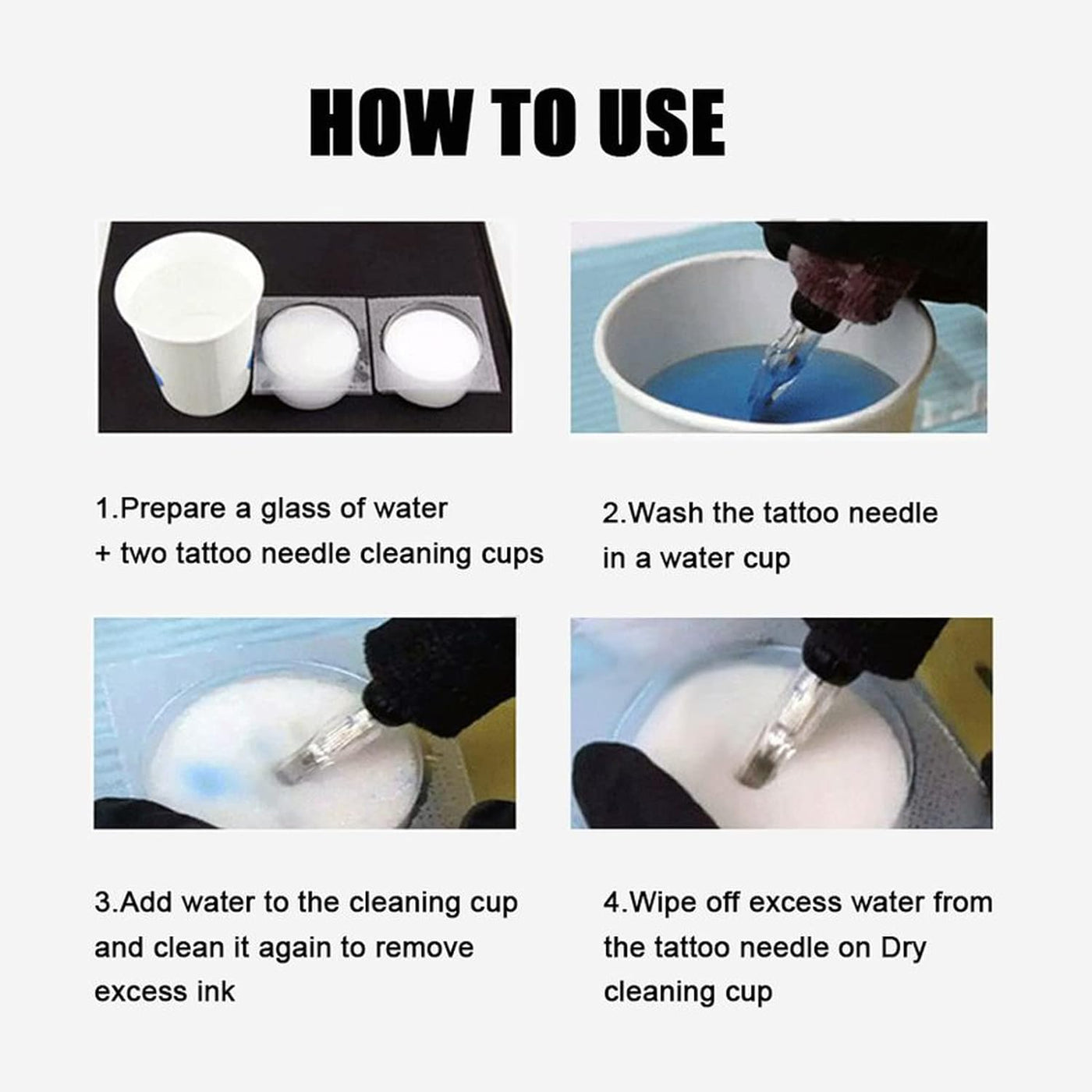 HOW TO USE

1.Prepare a glass of water + two tattoo needle cleaning cups

2.Wash the tattoo needle in a water cup

3.Add water to the cleaning cup and clean it again to remove excess ink

4.Wipe off excess water from the tattoo needle on Dry cleaning cup