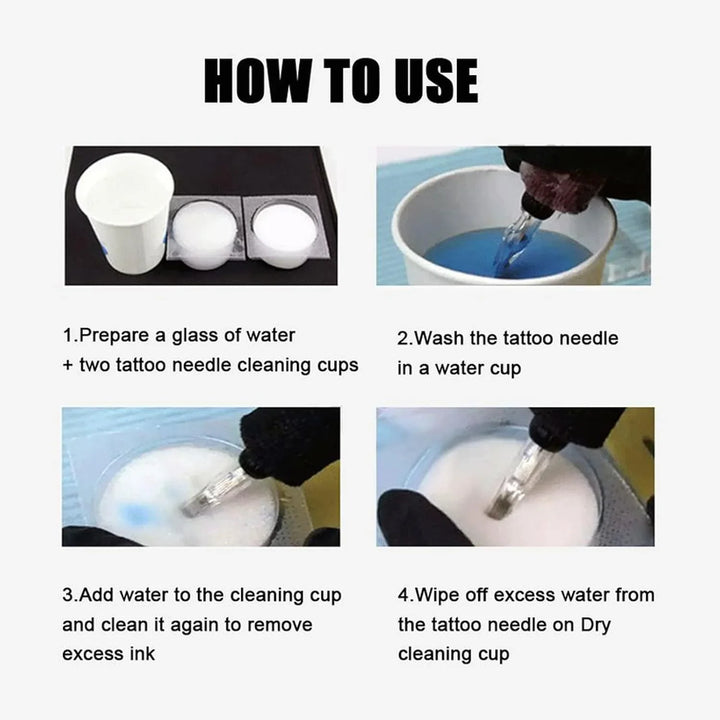 HOW TO USE

1.Prepare a glass of water + two tattoo needle cleaning cups

2.Wash the tattoo needle in a water cup

3.Add water to the cleaning cup and clean it again to remove excess ink

4.Wipe off excess water from the tattoo needle on Dry cleaning cup